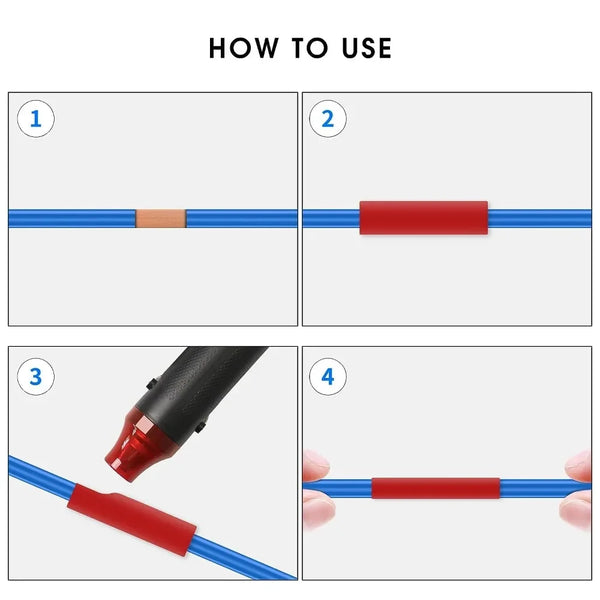 HOW TO USE

1

2

3

4