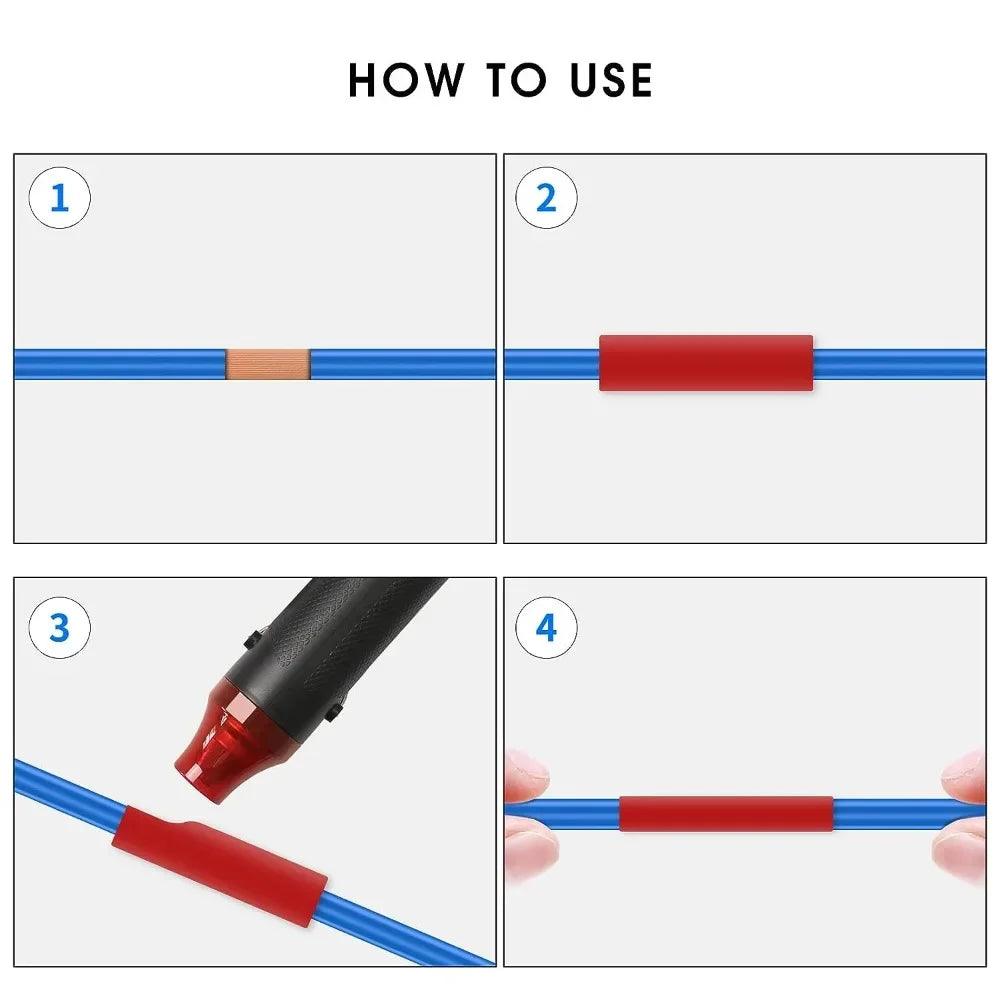 HOW TO USE

1

2

3

4