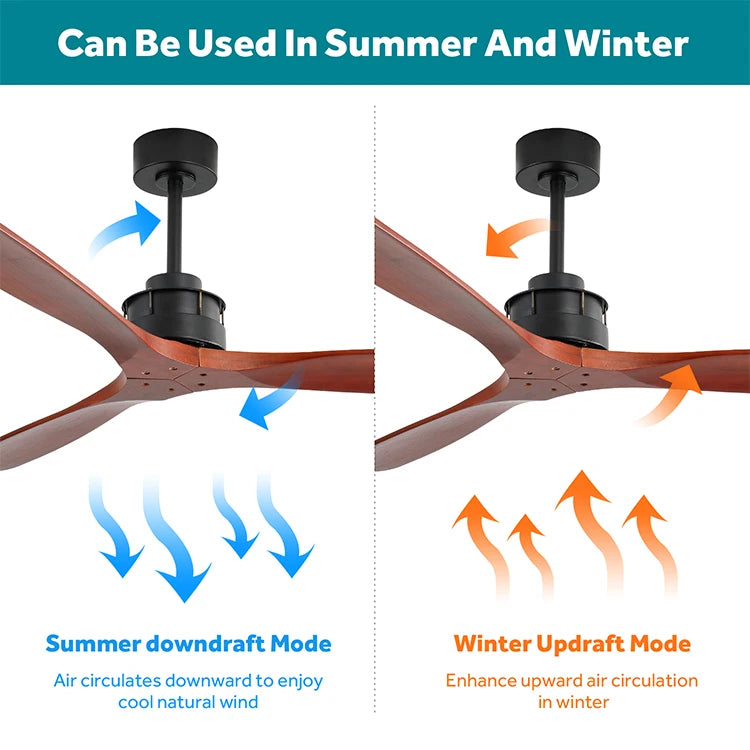 Can Be Used In Summer And Winter

Summer downdraft Mode

Air circulates downward to enjoy cool natural wind

Winter Updraft Mode

Enhance upward air circulation in winter